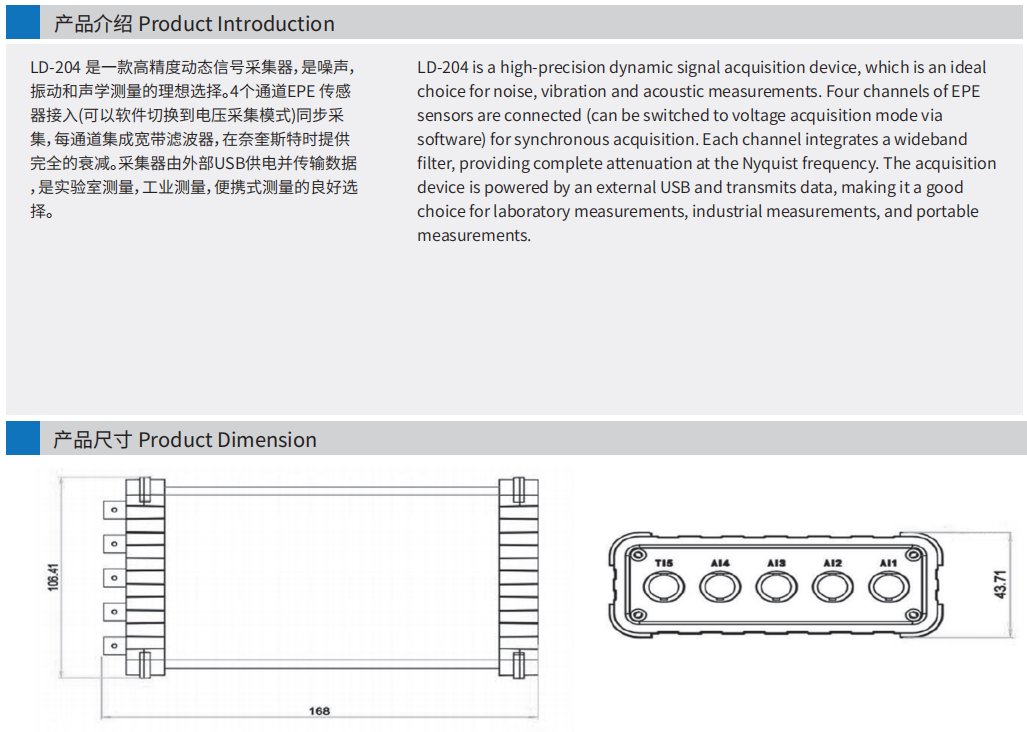 产品介绍 Product Introduction

LD-204 是一款高精度动态信号采集器，是噪声，振动和声学测量的理想选择。4个通道EPE 传感器接入(可以软件切换到电压采集模式)同步采集，每通道集成宽带滤波器，在奈奎斯特时提供完全的衰减。采集器由外部USB供电并传输数据，是实验室测量，工业测量，便携式测量的良好选择。

LD-204 is a high-precision dynamic signal acquisition device, which is an ideal choice for noise, vibration and acoustic measurements. Four channels of EPE sensors are connected (can be switched to voltage acquisition mode via software) for synchronous acquisition. Each channel integrates a wideband filter, providing complete attenuation at the Nyquist frequency. The acquisition device is powered by an external USB and transmits data, making it a good choice for laboratory measurements, industrial measurements, and portable measurements.

产品尺寸 Product Dimension

106.41

168

TI5 AI4 AI3 AI2 AI1

43.71