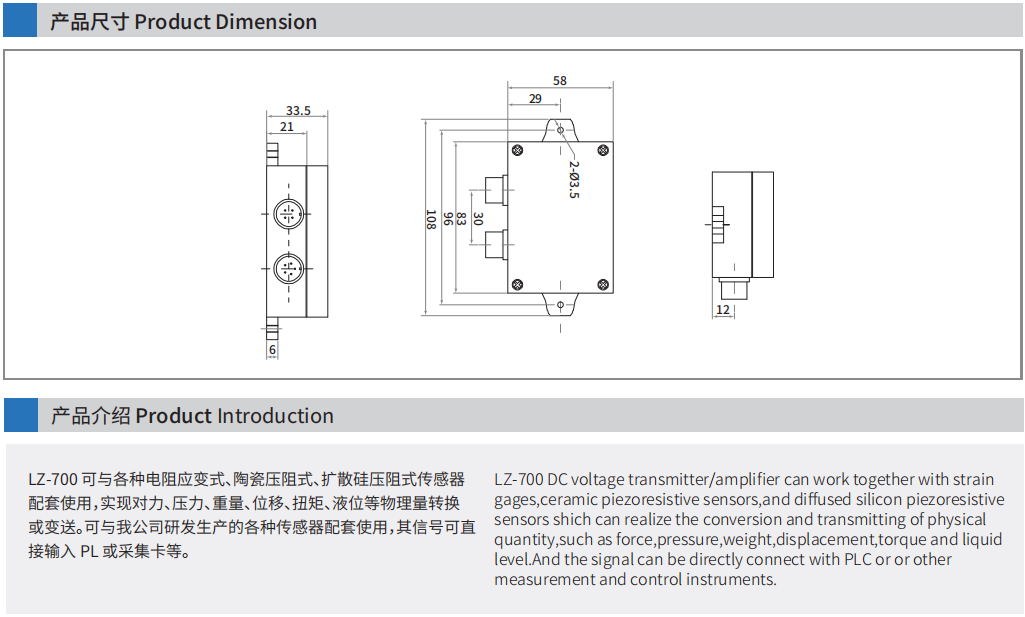 产品尺寸 Product Dimension

33.5
21
6

58
29
2-Ø3.5
108
96
83
30

12

产品介绍 Product Introduction

LZ-700 可与各种电阻应变式、陶瓷压阻式、扩散硅压阻式传感器配套使用，实现对力、压力、重量、位移、扭矩、液位等物理量转换或变送。可与我公司研发生产的各种传感器配套使用，其信号可直接输入 PL 或采集卡等。

LZ-700 DC voltage transmitter/amplifier can work together with strain gages,ceramic piezoresistive sensors,and diffused silicon piezoresistive sensors shich can realize the conversion and transmitting of physical quantity,such as force,pressure,weight,displacement,torque and liquid level.And the signal can be directly connect with PLC or or other measurement and control instruments.