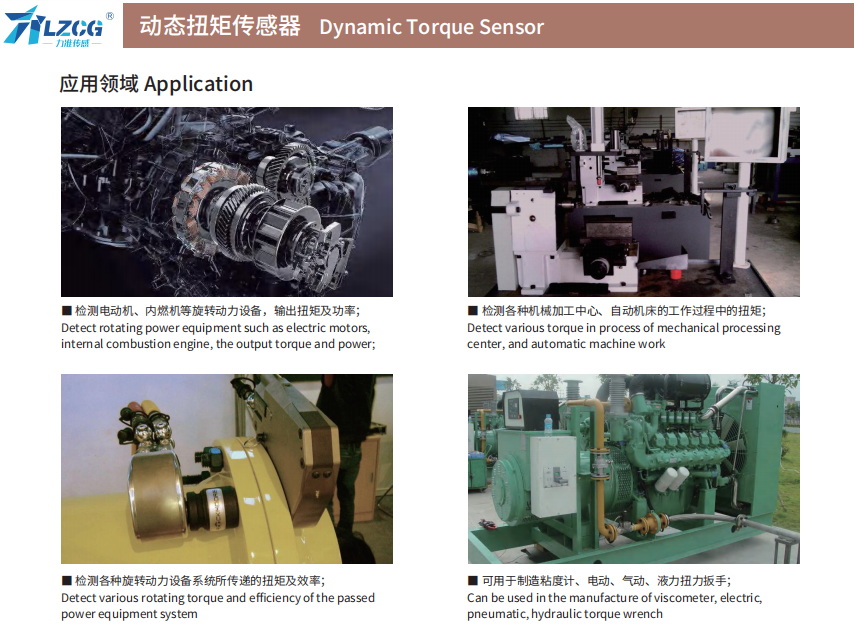 LZCG®
力准传感

动态扭矩传感器 Dynamic Torque Sensor

应用领域 Application

■ 检测电动机、内燃机等旋转动力设备，输出扭矩及功率;
Detect rotating power equipment such as electric motors, internal combustion engine, the output torque and power;

■ 检测各种机械加工中心、自动机床的工作过程中的扭矩;
Detect various torque in process of mechanical processing center, and automatic machine work

■ 检测各种旋转动力设备系统所传递的扭矩及效率;
Detect various rotating torque and efficiency of the passed power equipment system

■ 可用于制造粘度计、电动、气动、液力扭力扳手;
Can be used in the manufacture of viscometer, electric, pneumatic, hydraulic torque wrench