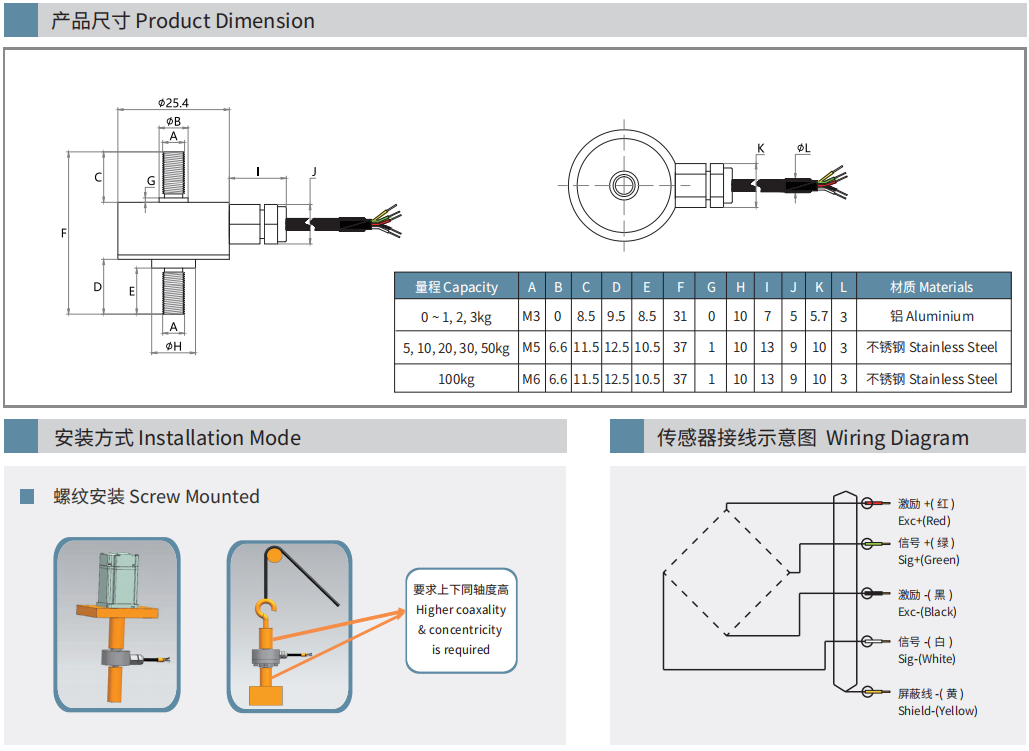 产品尺寸 Product Dimension

ϕ25.4
ϕB
A
C
G
I
J
F
D
E
A
ϕH
K
ϕL

| 量程 Capacity | A | B | C | D | E | F | G | H | I | J | K | L | 材质 Materials |
|---|---|---|---|---|---|---|---|---|---|---|---|---|---|
| 0 ~ 1, 2, 3kg | M3 | 0 | 8.5 | 9.5 | 8.5 | 31 | 0 | 10 | 7 | 5 | 5.7 | 3 | 铝 Aluminium |
| 5, 10, 20, 30, 50kg | M5 | 6.6 | 11.5 | 12.5 | 10.5 | 37 | 1 | 10 | 13 | 9 | 10 | 3 | 不锈钢 Stainless Steel |
| 100kg | M6 | 6.6 | 11.5 | 12.5 | 10.5 | 37 | 1 | 10 | 13 | 9 | 10 | 3 | 不锈钢 Stainless Steel |

安装方式 Installation Mode

螺纹安装 Screw Mounted

要求上下同轴度高
Higher coaxality
& concentricity
is required

传感器接线示意图 Wiring Diagram

激励 +( 红 )
Exc+(Red)
信号 +( 绿 )
Sig+(Green)
激励 -( 黑 )
Exc-(Black)
信号 -( 白 )
Sig-(White)
屏蔽线 -( 黄 )
Shield-(Yellow)