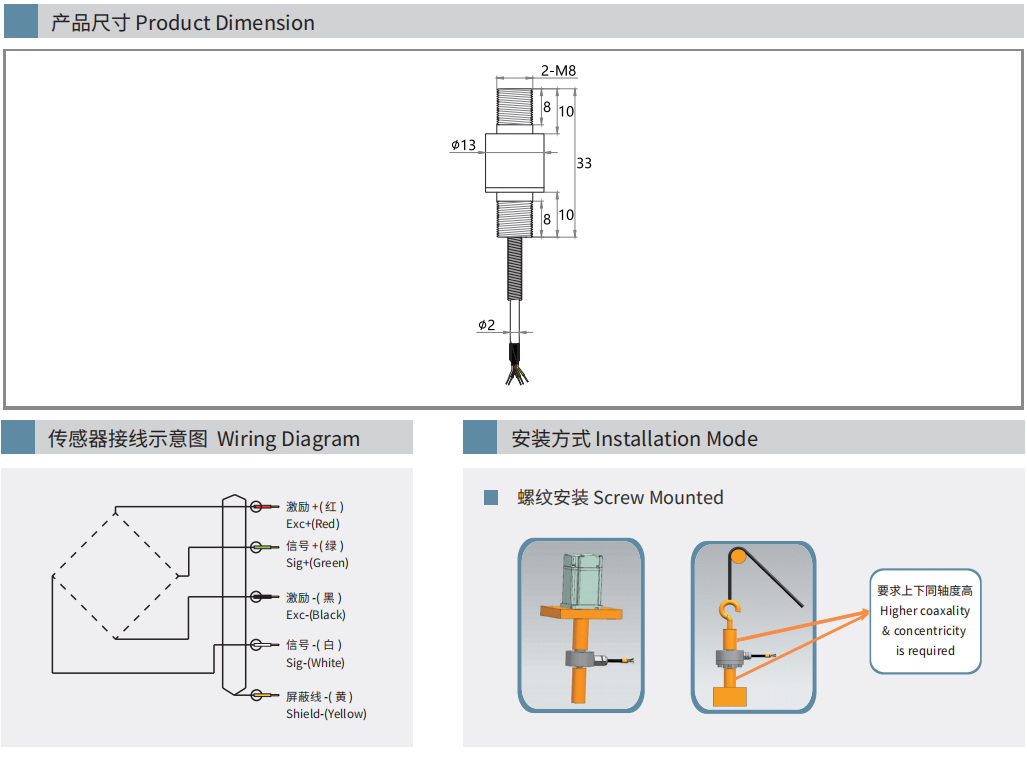 产品尺寸 Product Dimension

2-M8
8
10
$\phi$13
33
8
10
$\phi$2

传感器接线示意图 Wiring Diagram

激励 +( 红 )
Exc+(Red)
信号 +( 绿 )
Sig+(Green)
激励 -( 黑 )
Exc-(Black)
信号 -( 白 )
Sig-(White)
屏蔽线 -( 黄 )
Shield-(Yellow)

安装方式 Installation Mode

螺纹安装 Screw Mounted

要求上下同轴度高
Higher coaxality
& concentricity
is required