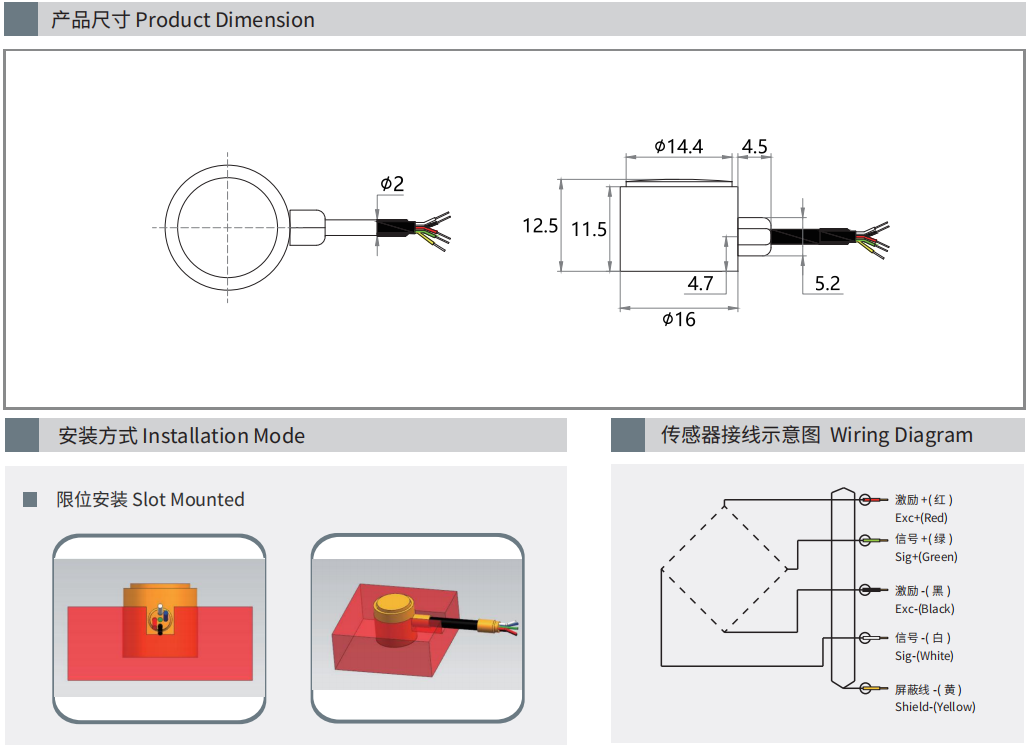 产品尺寸 Product Dimension

$\phi 2$

$\phi 14.4$

4.5

12.5

11.5

4.7

5.2

$\phi 16$

安装方式 Installation Mode

限位安装 Slot Mounted

传感器接线示意图 Wiring Diagram

激励 +( 红 )
Exc+(Red)

信号 +( 绿 )
Sig+(Green)

激励 -( 黑 )
Exc-(Black)

信号 -( 白 )
Sig-(White)

屏蔽线 -( 黄 )
Shield-(Yellow)